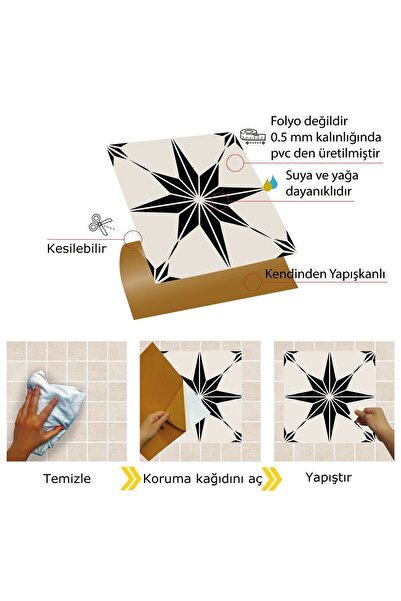 Folyo değildir
0.5 mm kalınlığında
pvc den üretilmiştir

Suya ve yağa
dayanıklıdır

Kesilebilir

Kendinden Yapışkanlı

Temizle

Koruma kağıdını aç

Yapıştır