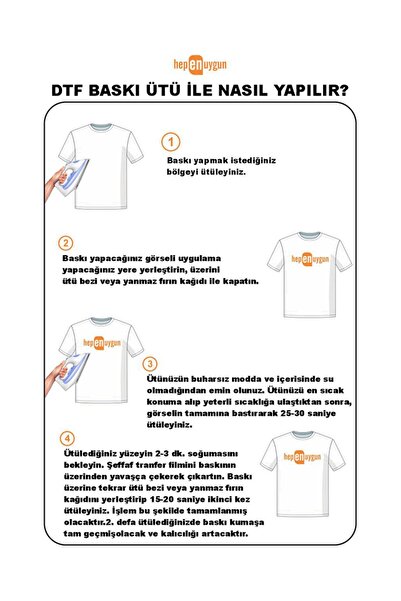 hepenuygun

DTF BASKI ÜTÜ İLE NASIL YAPILIR?

1
Baskı yapmak istediğiniz bölgeyi ütüleyiniz.

2
Baskı yapacağınız görseli uygulama yapacağınız yere yerleştirin, üzerini ütü bezi veya yanmaz fırın kağıdı ile kapatın.

hepenuygun

hepenuygun

3
Ütünüzün buharsız modda ve içerisinde su olmadığından emin olunuz. Ütünüzü en sıcak konuma alıp yeterli sıcaklığa ulaştıktan sonra, görselin tamamına bastırarak 25-30 saniye ütüleyiniz.

4
Ütülediğiniz yüzeyin 2-3 dk. soğumasını bekleyin. Şeffaf tranfer filmini baskının üzerinden yavaşça çekerek çıkartın. Baskı üzerine tekrar ütü bezi veya yanmaz fırın kağıdını yerleştirip 15-20 saniye ikinci kez ütüleyiniz. İşlem bu şekilde tamamlanmış olacaktır.2. defa ütülediğinizde baskı kumaşa tam geçmişolacak ve kalıcılığı artacaktır.

hepenuygun