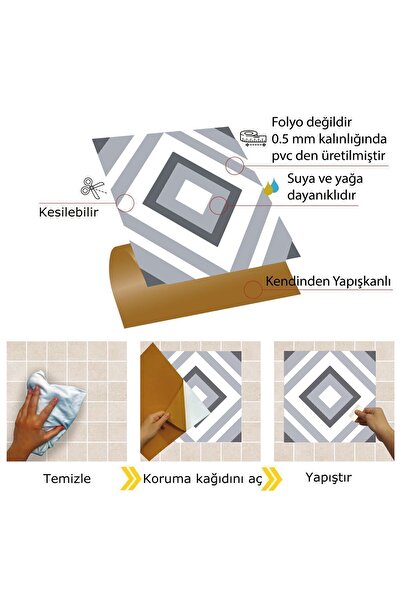 Folyo değildir
0.5 mm kalınlığında
pvc den üretilmiştir

Suya ve yağa
dayanıklıdır

Kesilebilir

Kendinden Yapışkanlı

Temizle

Koruma kağıdını aç

Yapıştır