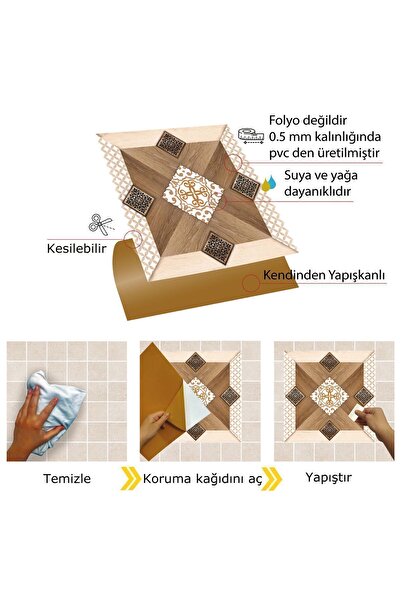 Folyo değildir
0.5 mm kalınlığında
pvc den üretilmiştir

Suya ve yağa
dayanıklıdır

Kesilebilir

Kendinden Yapışkanlı

Temizle

Koruma kağıdını aç

Yapıştır