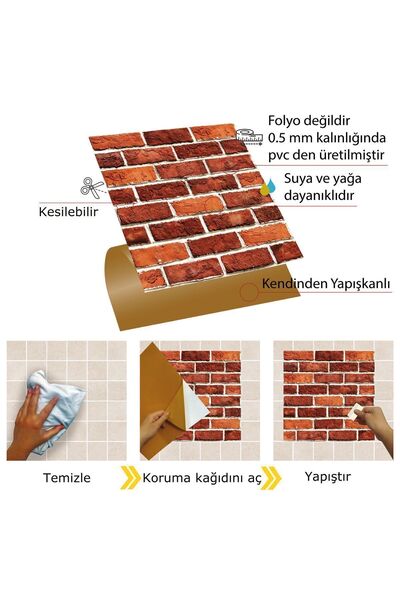 Folyo değildir
0.5 mm kalınlığında
pvc den üretilmiştir

Suya ve yağa
dayanıklıdır

Kesilebilir

Kendinden Yapışkanlı

Temizle

Koruma kağıdını aç

Yapıştır