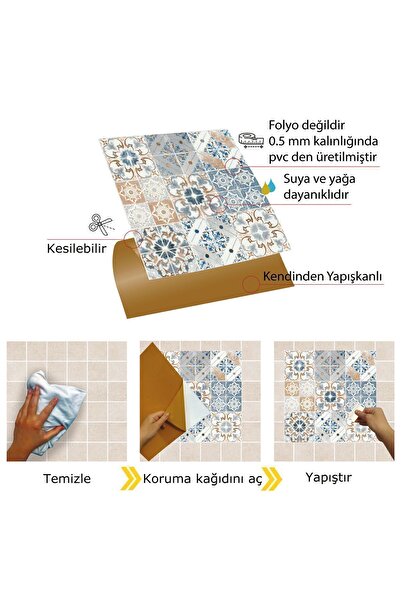 Folyo değildir
0.5 mm kalınlığında
pvc den üretilmiştir

Suya ve yağa
dayanıklıdır

Kesilebilir

Kendinden Yapışkanlı

Temizle

Koruma kağıdını aç

Yapıştır