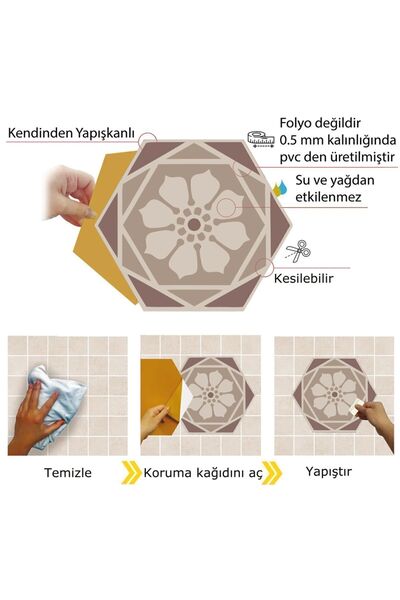 Kendinden Yapışkanlı

Folyo değildir
0.5 mm kalınlığında
pvc den üretilmiştir

Su ve yağdan
etkilenmez

Kesilebilir

Temizle

Koruma kağıdını aç

Yapıştır