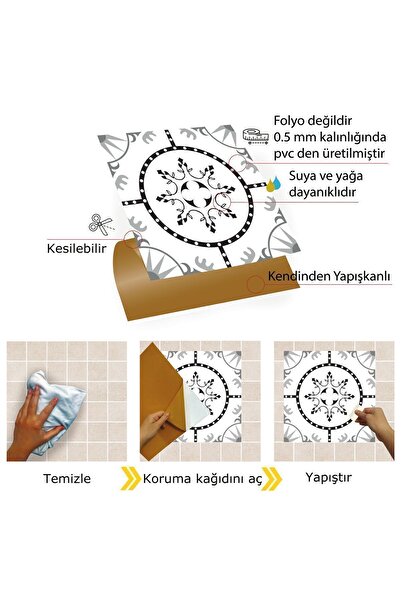 Folyo değildir
0.5 mm kalınlığında
pvc den üretilmiştir

Suya ve yağa
dayanıklıdır

Kesilebilir

Kendinden Yapışkanlı

Temizle

Koruma kağıdını aç

Yapıştır