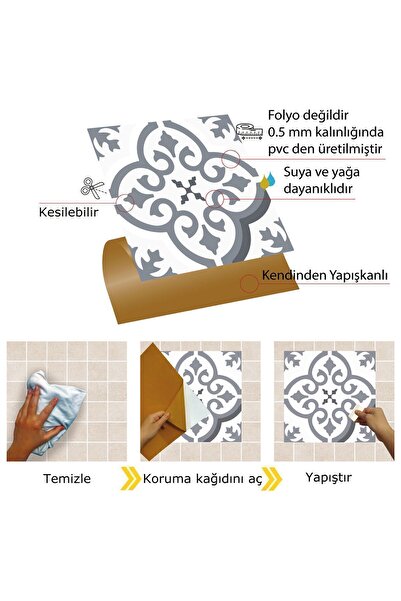 Folyo değildir
0.5 mm kalınlığında
pvc den üretilmiştir

Suya ve yağa
dayanıklıdır

Kesilebilir

Kendinden Yapışkanlı

Temizle

Koruma kağıdını aç

Yapıştır