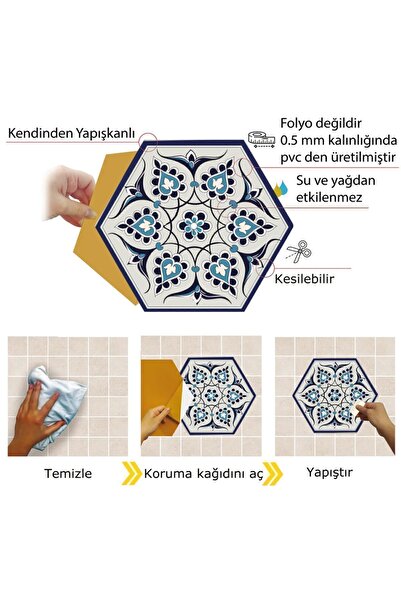 Kendinden Yapışkanlı

Folyo değildir
0.5 mm kalınlığında
pvc den üretilmiştir

Su ve yağdan
etkilenmez

Kesilebilir

Temizle

Koruma kağıdını aç

Yapıştır