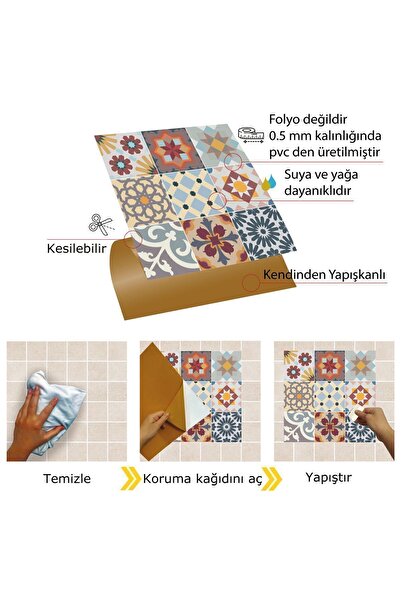 Folyo değildir
0.5 mm kalınlığında
pvc den üretilmiştir

Suya ve yağa
dayanıklıdır

Kesilebilir

Kendinden Yapışkanlı

Temizle

Koruma kağıdını aç

Yapıştır