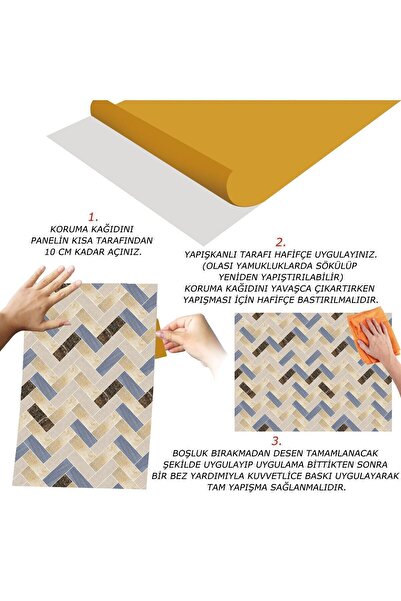 1.
KORUMA KAĞIDINI PANELİN KISA TARAFINDAN 10 CM KADAR AÇINIZ.

2.
YAPIŞKANLI TARAFI HAFİFÇE UYGULAYINIZ. (OLASI YAMUKLUKLARDA SÖKÜLÜP YENİDEN YAPIŞTIRILABİLİR) KORUMA KAĞIDINI YAVAŞÇA ÇIKARTIRKEN YAPIŞMASI İÇİN HAFİFÇE BASTIRILMALIDIR.

3.
BOŞLUK BIRAKMADAN DESEN TAMAMLANACAK ŞEKİLDE UYGULAYIP UYGULAMA BİTTİKTEN SONRA BİR BEZ YARDIMIYLA KUVVETLİCE BASKI UYGULAYARAK TAM YAPIŞMA SAĞLANMALIDIR.