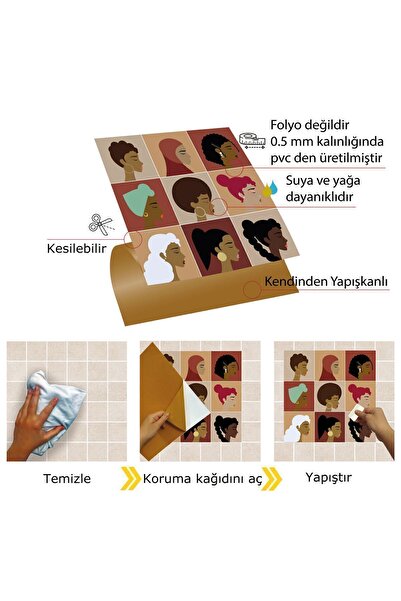 Folyo değildir
0.5 mm kalınlığında
pvc den üretilmiştir

Suya ve yağa
dayanıklıdır

Kesilebilir

Kendinden Yapışkanlı

Temizle

Koruma kağıdını aç

Yapıştır