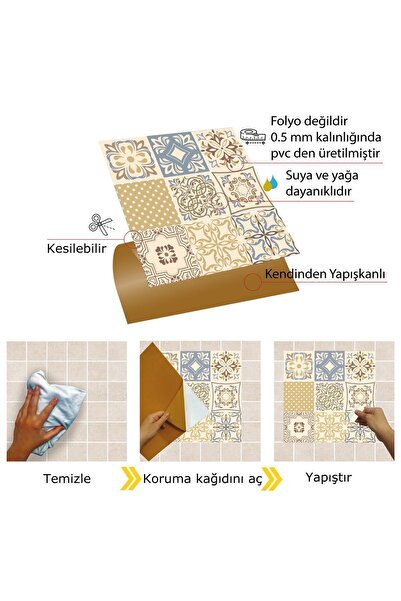 Folyo değildir
0.5 mm kalınlığında
pvc den üretilmiştir

Suya ve yağa
dayanıklıdır

Kesilebilir

Kendinden Yapışkanlı

Temizle

Koruma kağıdını aç

Yapıştır