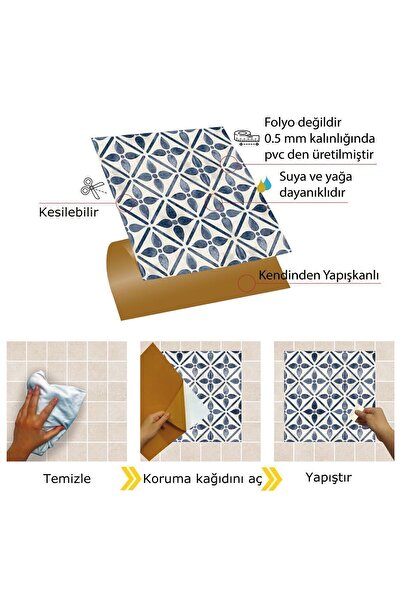 Folyo değildir
0.5 mm kalınlığında
pvc den üretilmiştir

Suya ve yağa
dayanıklıdır

Kesilebilir

Kendinden Yapışkanlı

Temizle

Koruma kağıdını aç

Yapıştır