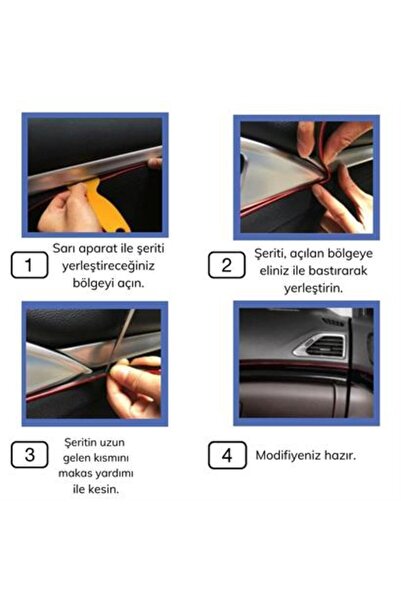 1 Sarı aparat ile şeriti yerleştireceğiniz bölgeyi açın.

2 Şeriti, açılan bölgeye eliniz ile bastırarak yerleştirin.

3 Şeritin uzun gelen kısmını makas yardımı ile kesin.

4 Modifiyeniz hazır.