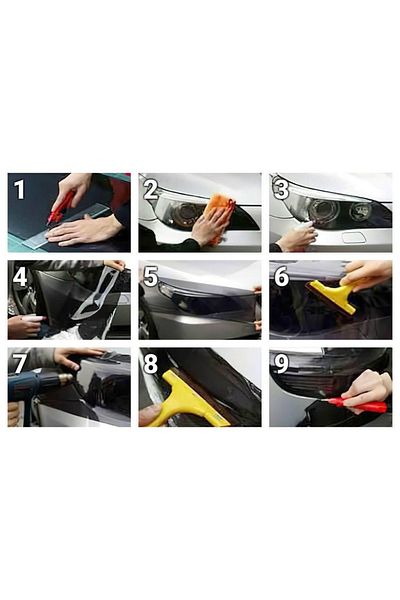 1
2
3
4
5
6
7
8
9