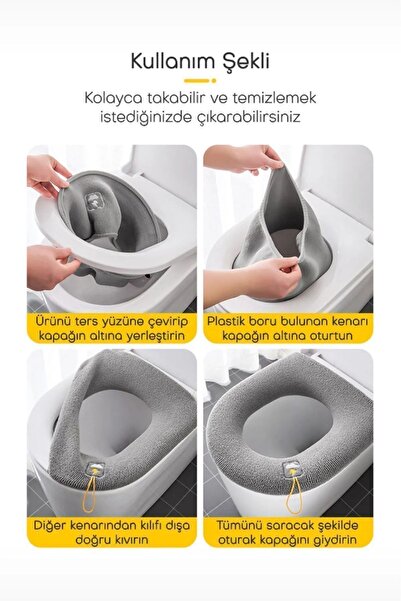 Kullanım Şekli

Kolayca takabilir ve temizlemek istediğinizde çıkarabilirsiniz

Ürünü ters yüzüne çevirip kapağın altına yerleştirin

Plastik boru bulunan kenarı kapağın altına oturtun

Diğer kenarından kılıfı dışa doğru kıvırın

Tümünü saracak şekilde oturak kapağını giydirin