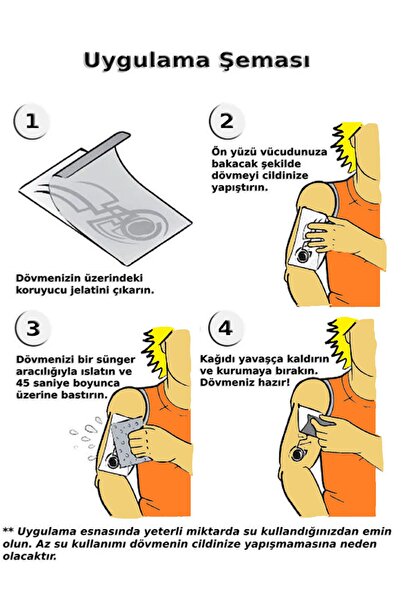 Uygulama Şeması

1

Dövmenizin üzerindeki koruyucu jelatini çıkarın.

2

Ön yüzü vücudunuza bakacak şekilde dövmeyi cildinize yapıştırın.

3

Dövmenizi bir sünger aracılığıyla ıslatın ve 45 saniye boyunca üzerine bastırın.

4

Kağıdı yavaşça kaldırın ve kurumaya bırakın. Dövmeniz hazır!

** Uygulama esnasında yeterli miktarda su kullandığınızdan emin olun. Az su kullanımı dövmenin cildinize yapışmamasına neden olacaktır.