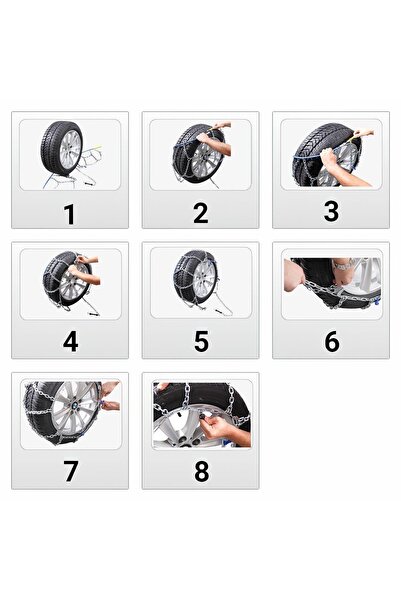 1

2

3

4

5

6

7

8