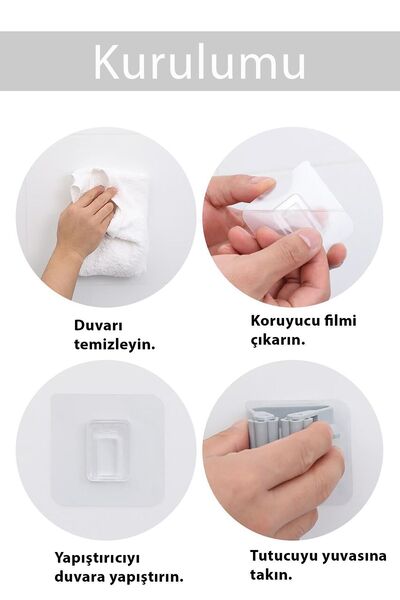 Kurulumu

Duvarı temizleyin.

Koruyucu filmi çıkarın.

Yapıştırıcıyı duvara yapıştırın.

Tutucuyu yuvasına takın.