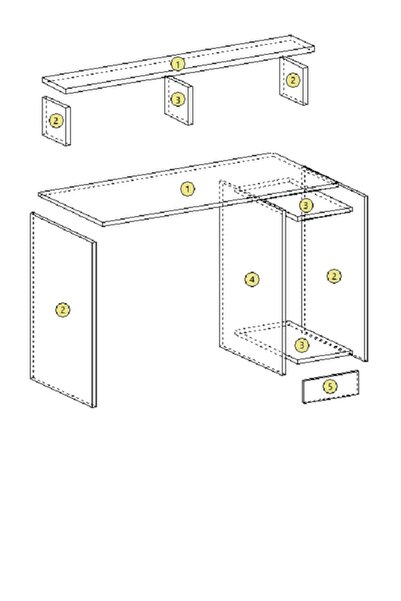 1
2
3
2
1
3
4
2
2
3
5