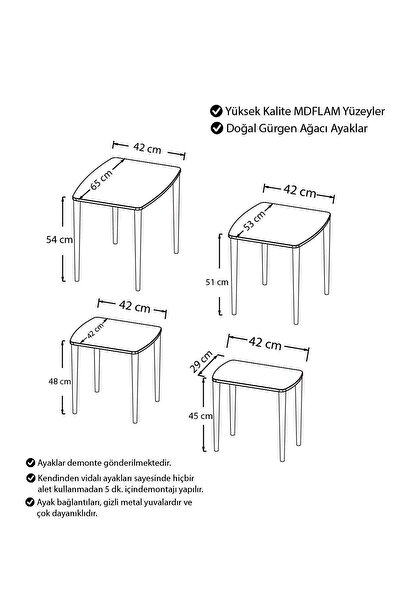 Yüksek Kalite MDFLAM Yüzeyler
Doğal Gürgen Ağacı Ayaklar

42 cm
65 cm
54 cm

42 cm
53 cm
51 cm

42 cm
42 cm
48 cm

42 cm
29 cm
45 cm

Ayaklar demonte gönderilmektedir.

Kendinden vidalı ayakları sayesinde hiçbir alet kullanmadan 5 dk. içindemontajı yapılır.

Ayak bağlantıları, gizli metal yuvalardır ve çok dayanıklıdır.