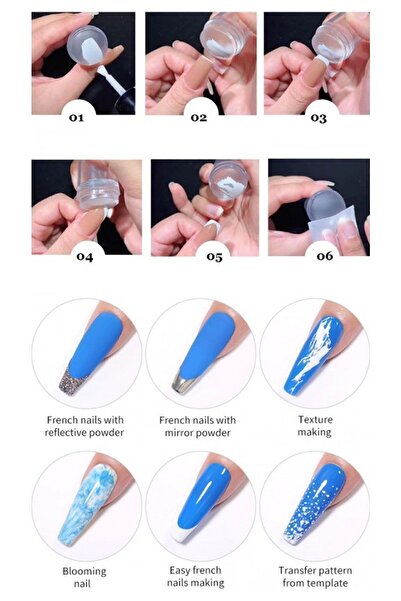 01
02
03
04
05
06

French nails with reflective powder

French nails with mirror powder

Texture making

Blooming nail

Easy french nails making

Transfer pattern from template