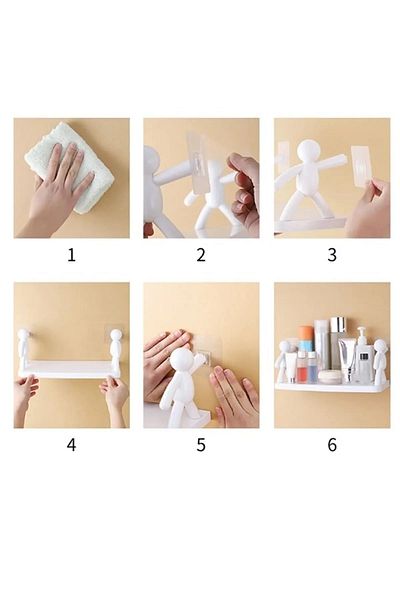 1

2

3

4

5

6