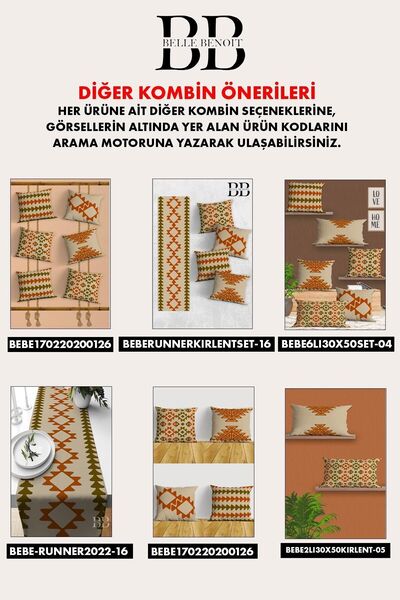 BB
BELLE BENOIT

DİĞER KOMBİN ÖNERİLERİ
HER ÜRÜNE AİT DİĞER KOMBİN SEÇENEKLERİNE, GÖRSELLERİN ALTINDA YER ALAN ÜRÜN KODLARINI ARAMA MOTORUNA YAZARAK ULAŞABİLİRSİNİZ.

BB

LOVE
HOME

BEBE170220200126
BEBERUNNERKIRLENTSET-16
BEBE6LI30X50SET-04

BB

BEBE-RUNNER2022-16
BEBE170220200126
BEBE2LI30X50KIRLENT-05