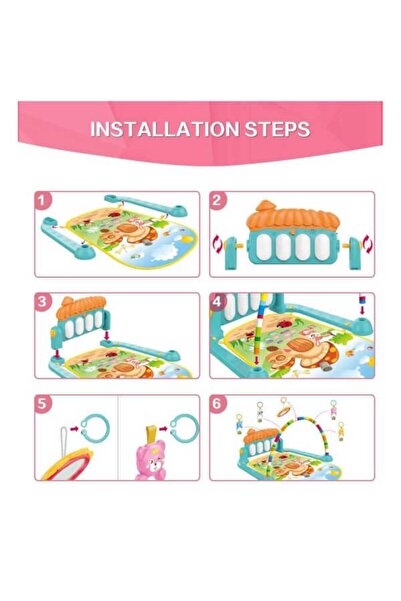 INSTALLATION STEPS

1

2

3

4

5

6