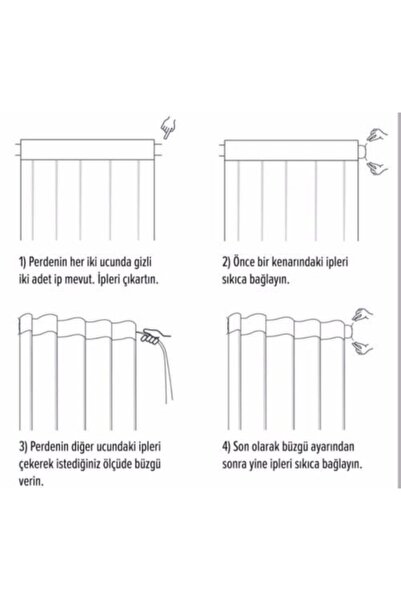 1) Perdenin her iki ucunda gizli iki adet ip mevut. İpleri çıkartın.

2) Önce bir kenarındaki ipleri sıkıca bağlayın.

3) Perdenin diğer ucundaki ipleri çekerek istediğiniz ölçüde büzgü verin.

4) Son olarak büzgü ayarından sonra yine ipleri sıkıca bağlayın.