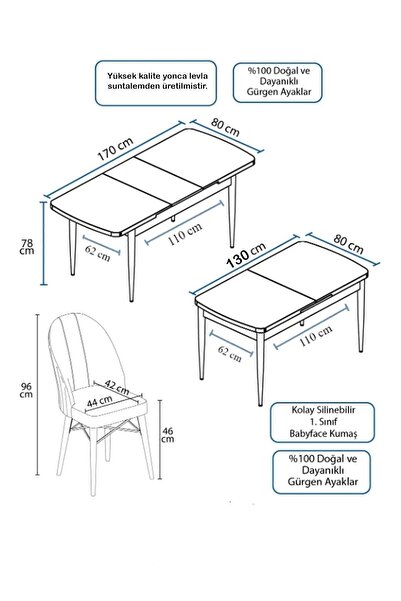 Yüksek kalite yonca levla suntalemden üretilmistir.

%100 Doğal ve Dayanıklı Gürgen Ayaklar

170 cm

80 cm

78 cm

62 cm

110 cm

130 cm

80 cm

62 cm

110 cm

96 cm

42 cm

44 cm

46 cm

Kolay Silinebilir 1. Sınıf Babyface Kumaş

%100 Doğal ve Dayanıklı Gürgen Ayaklar