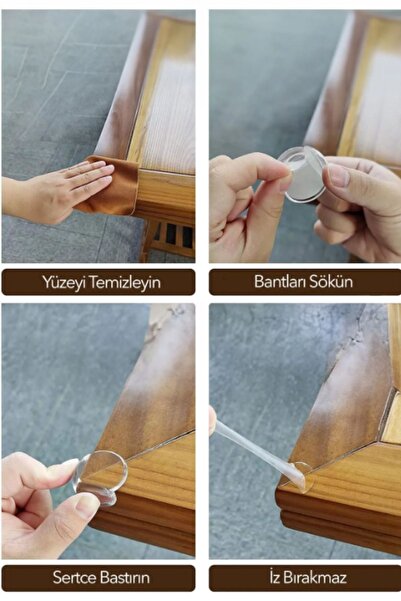 Yüzeyi Temizleyin

Bantları Sökün

Sertce Bastırın

İz Bırakmaz