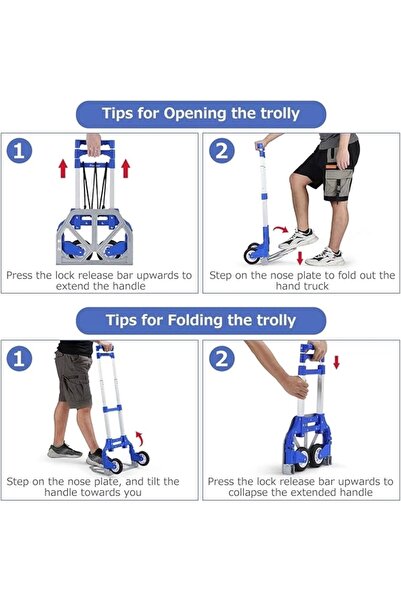 Tips for Opening the trolly

1
Press the lock release bar upwards to extend the handle

2
Step on the nose plate to fold out the hand truck

Tips for Folding the trolly

1
Step on the nose plate, and tilt the handle towards you

2
Press the lock release bar upwards to collapse the extended handle