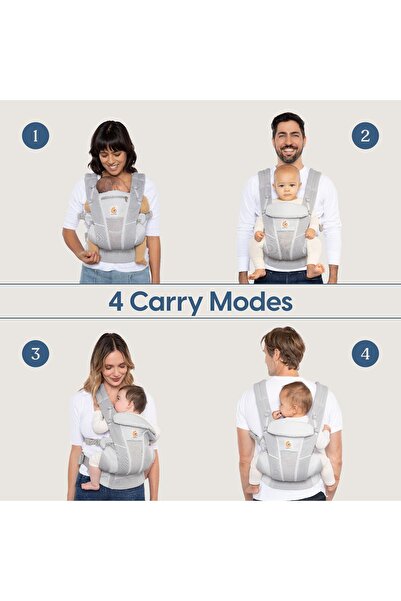 1

2

4 Carry Modes

3

4