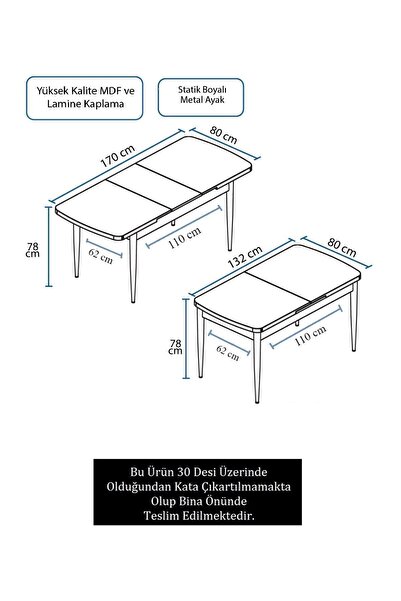 Yüksek Kalite MDF ve Lamine Kaplama

Statik Boyalı Metal Ayak

170 cm

80 cm

78 cm

62 cm

110 cm

132 cm

80 cm

78 cm

62 cm

110 cm

Bu Ürün 30 Desi Üzerinde Olduğundan Kata Çıkartılmamakta Olup Bina Önünde Teslim Edilmektedir.