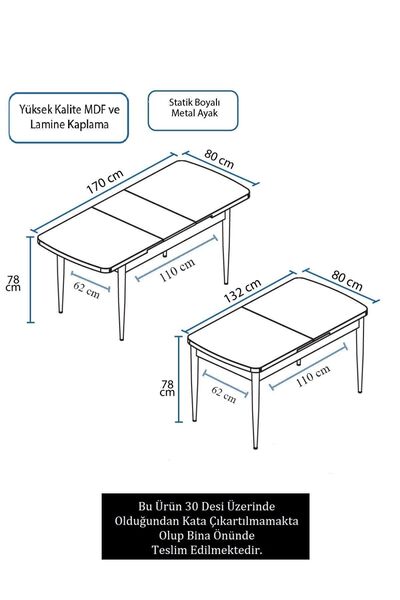 Yüksek Kalite MDF ve Lamine Kaplama

Statik Boyalı Metal Ayak

170 cm

80 cm

78 cm

62 cm

110 cm

132 cm

80 cm

78 cm

62 cm

110 cm

Bu Ürün 30 Desi Üzerinde Olduğundan Kata Çıkartılmamakta Olup Bina Önünde Teslim Edilmektedir.