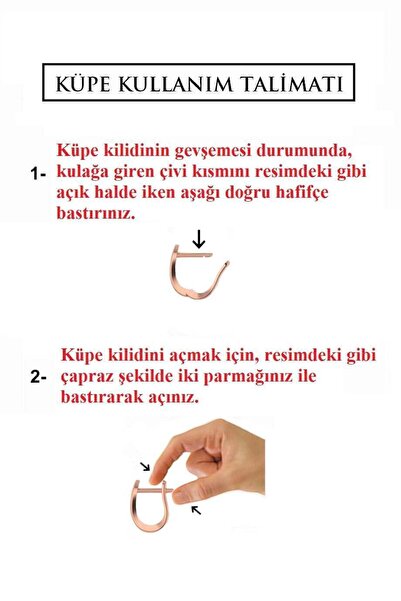 KÜPE KULLANIM TALİMATI

1- Küpe kilidinin gevşemesi durumunda, kulağa giren çivi kısmını resimdeki gibi açık halde iken aşağı doğru hafifçe bastırınız.

2- Küpe kilidini açmak için, resimdeki gibi çapraz şekilde iki parmağınız ile bastırarak açınız.