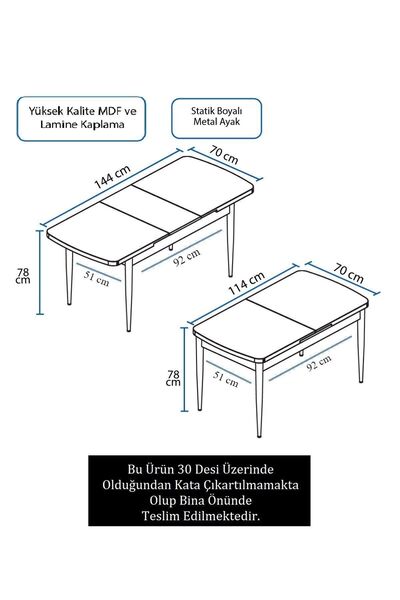 Yüksek Kalite MDF ve Lamine Kaplama

Statik Boyalı Metal Ayak

144 cm

70 cm

78 cm

51 cm

92 cm

114 cm

70 cm

78 cm

51 cm

92 cm

Bu Ürün 30 Desi Üzerinde Olduğundan Kata Çıkartılmamakta Olup Bina Önünde Teslim Edilmektedir.