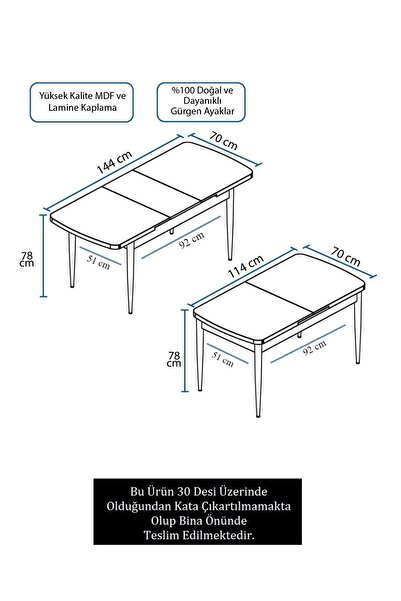 Yüksek Kalite MDF ve Lamine Kaplama

%100 Doğal ve Dayanıklı Gürgen Ayaklar

144 cm

70 cm

78 cm

51 cm

92 cm

114 cm

70 cm

78 cm

51 cm

92 cm

Bu Ürün 30 Desi Üzerinde Olduğundan Kata Çıkartılmamakta Olup Bina Önünde Teslim Edilmektedir.