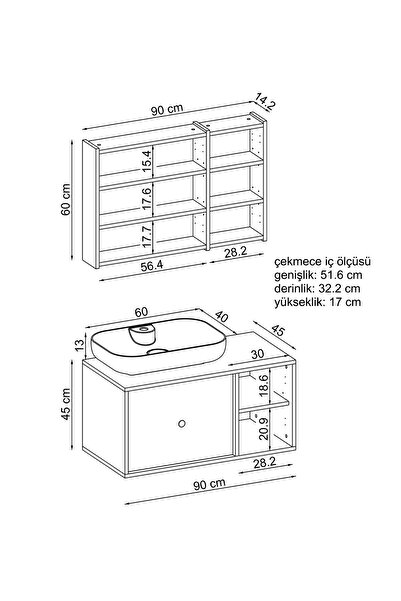 90 cm
14.2
60 cm
15.4
17.6
17.7
56.4
28.2
çekmece iç ölçüsü
genişlik: 51.6 cm
derinlik: 32.2 cm
yükseklik: 17 cm
60
40
45
13
30
45 cm
18.6
20.9
28.2
90 cm