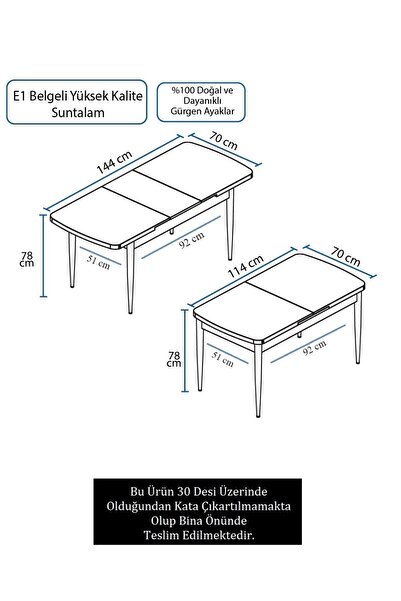 E1 Belgeli Yüksek Kalite Suntalam

%100 Doğal ve Dayanıklı Gürgen Ayaklar

144 cm

70 cm

78 cm

51 cm

92 cm

114 cm

70 cm

78 cm

51 cm

92 cm

Bu Ürün 30 Desi Üzerinde Olduğundan Kata Çıkartılmamakta Olup Bina Önünde Teslim Edilmektedir.