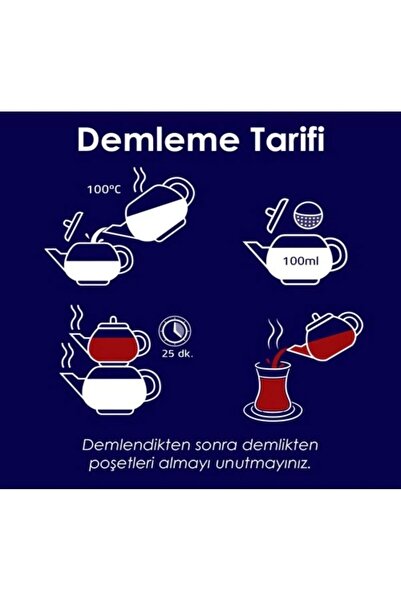 Demleme Tarifi

100°C

100ml

25 dk.

Demlendikten sonra demlikten poşetleri almayı unutmayınız.