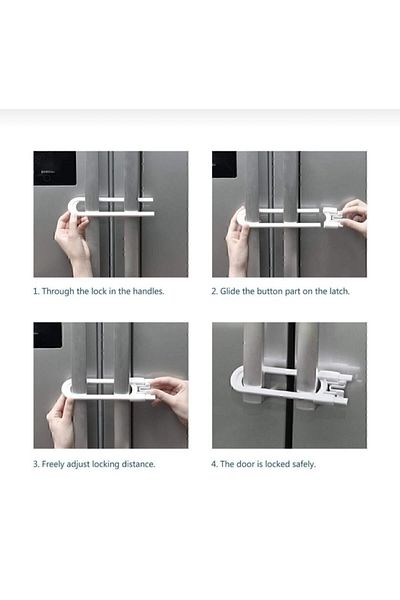 1. Through the lock in the handles.

2. Glide the button part on the latch.

3. Freely adjust locking distance.

4. The door is locked safely.