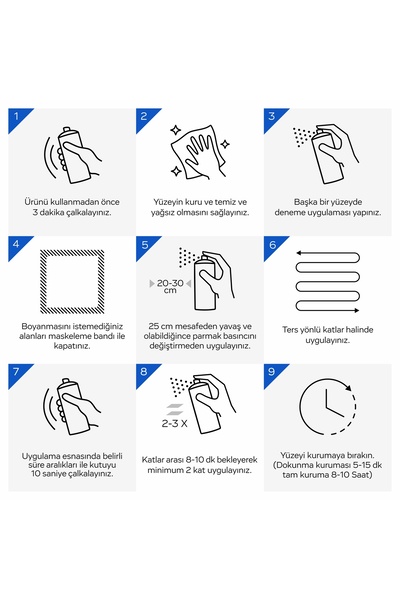 1

Ürünü kullanmadan önce 3 dakika çalkalayınız.

2

Yüzeyin kuru ve temiz ve yağsız olmasını sağlayınız.

3

Başka bir yüzeyde deneme uygulaması yapınız.

4

Boyanmasını istemediğiniz alanları maskeleme bandı ile kapatınız.

5

20-30 cm

25 cm mesafeden yavaş ve olabildiğince parmak basıncını değiştirmeden uygulayınız.

6

Ters yönlü katlar halinde uygulayınız.

7

Uygulama esnasında belirli süre aralıkları ile kutuyu 10 saniye çalkalayınız.

8

2-3 X

Katlar arası 8-10 dk bekleyerek minimum 2 kat uygulayınız.

9

Yüzeyi kurumaya bırakın. (Dokunma kuruması 5-15 dk tam kuruma 8-10 Saat)