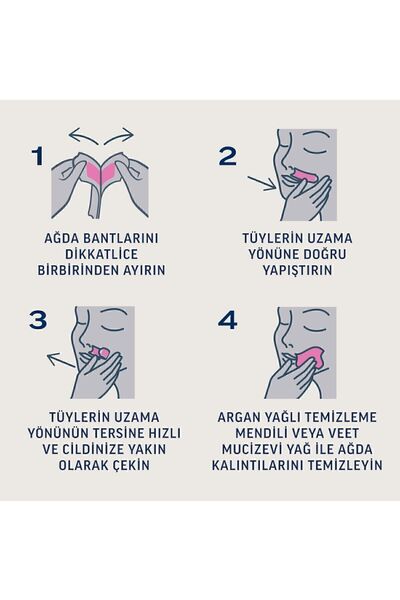 1

AĞDA BANTLARINI DİKKATLİCE BİRBİRİNDEN AYIRIN

2

TÜYLERİN UZAMA YÖNÜNE DOĞRU YAPIŞTIRIN

3

TÜYLERİN UZAMA YÖNÜNÜN TERSİNE HIZLI VE CİLDİNİZE YAKIN OLARAK ÇEKİN

4

ARGAN YAĞLI TEMİZLEME MENDİLİ VEYA VEET MUCİZEVİ YAĞ İLE AĞDA KALINTILARINI TEMİZLEYİN