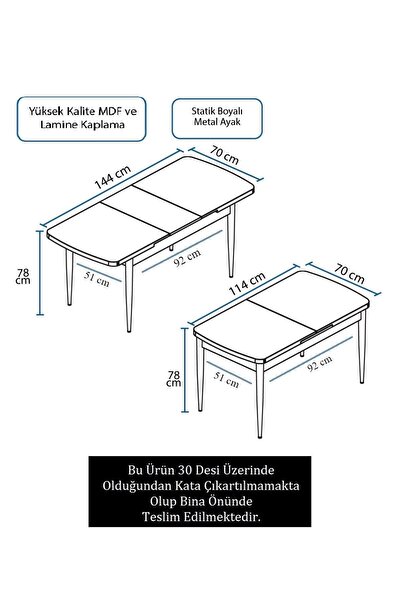 Yüksek Kalite MDF ve Lamine Kaplama

Statik Boyalı Metal Ayak

144 cm

70 cm

78 cm

51 cm

92 cm

114 cm

70 cm

78 cm

51 cm

92 cm

Bu Ürün 30 Desi Üzerinde Olduğundan Kata Çıkartılmamakta Olup Bina Önünde Teslim Edilmektedir.