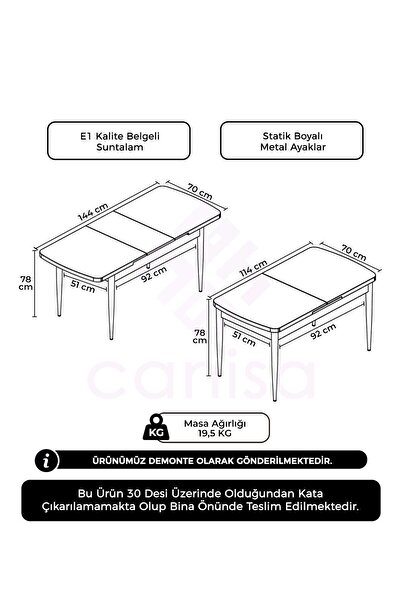 E1 Kalite Belgeli Suntalam

Statik Boyalı Metal Ayaklar

144 cm
70 cm
78 cm
51 cm
92 cm

114 cm
70 cm
78 cm
51 cm
92 cm

canisa

KG
Masa Ağırlığı
19,5 KG

i
ÜRÜNÜMÜZ DEMONTE OLARAK GÖNDERİLMEKTEDİR.

Bu Ürün 30 Desi Üzerinde Olduğundan Kata Çıkarılamamakta Olup Bina Önünde Teslim Edilmektedir.