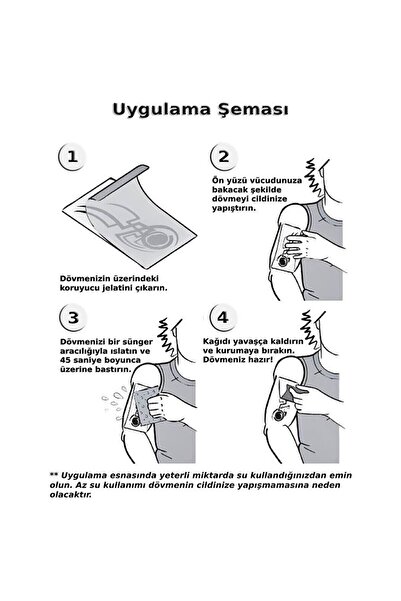 Uygulama Şeması

1

Dövmenizin üzerindeki koruyucu jelatini çıkarın.

2

Ön yüzü vücudunuza bakacak şekilde dövmeyi cildinize yapıştırın.

3

Dövmenizi bir sünger aracılığıyla ıslatın ve 45 saniye boyunca üzerine bastırın.

4

Kağıdı yavaşça kaldırın ve kurumaya bırakın. Dövmeniz hazır!

** Uygulama esnasında yeterli miktarda su kullandığınızdan emin olun. Az su kullanımı dövmenin cildinize yapışmamasına neden olacaktır.