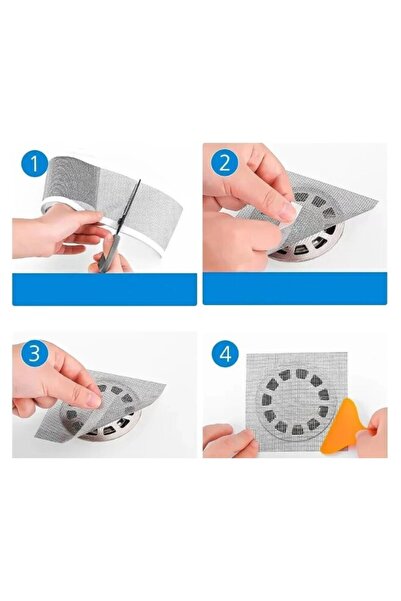 1

2

3

4