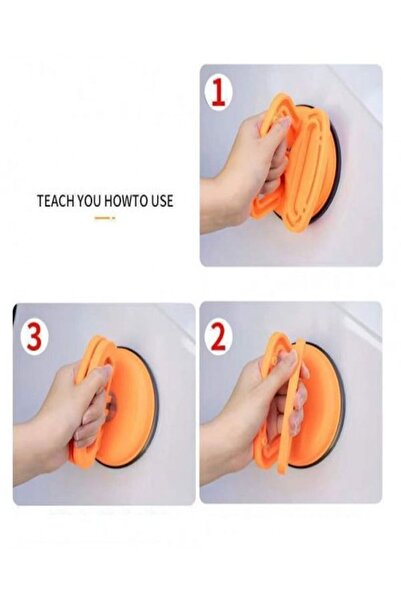 TEACH YOU HOWTO USE

1

3

2