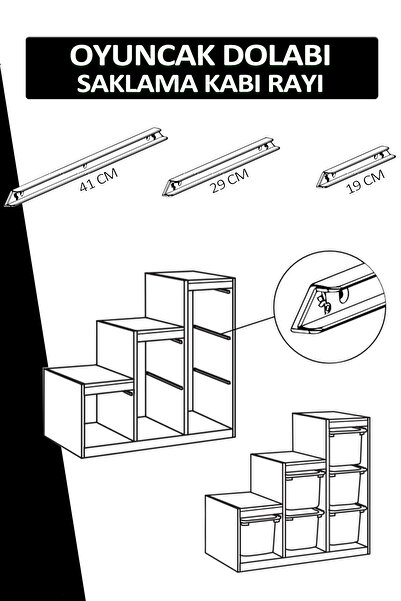 OYUNCAK DOLABI
SAKLAMA KABI RAYI

41 CM

29 CM

19 CM