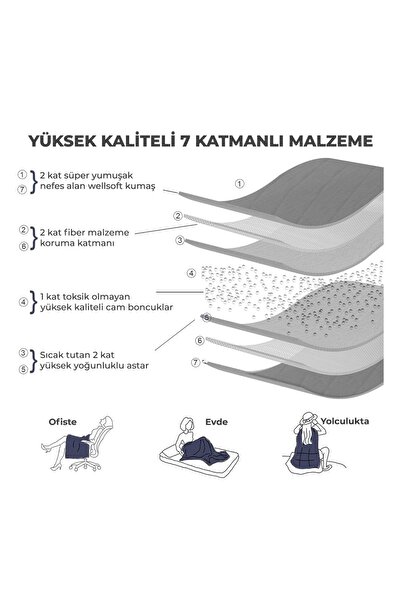 YÜKSEK KALİTELİ 7 KATMANLI MALZEME

① ⑦ 2 kat süper yumuşak nefes alan wellsoft kumaş

② ⑥ 2 kat fiber malzeme koruma katmanı

④ 1 kat toksik olmayan yüksek kaliteli cam boncuklar

③ ⑤ Sıcak tutan 2 kat yüksek yoğunluklu astar

①
②
③
④
⑤
⑥
⑦

Ofiste

Evde

Yolculukta